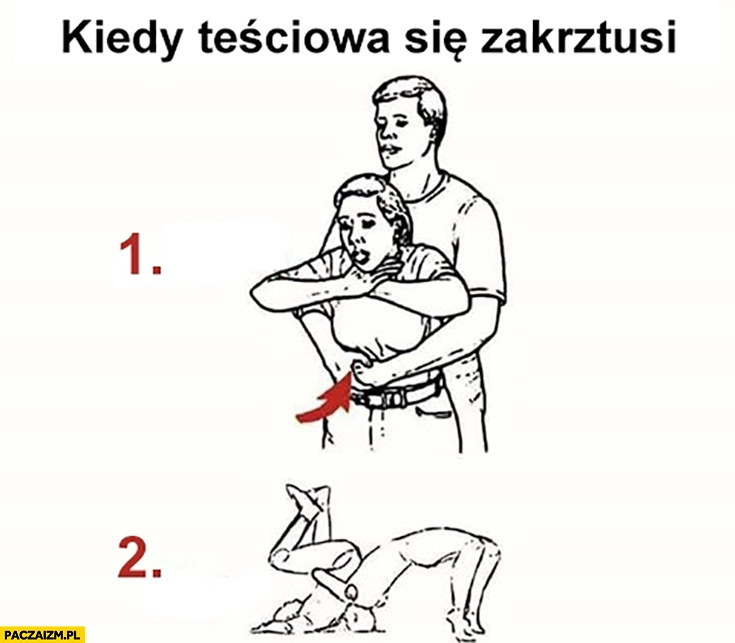 Kiedy teściowa się zakrztusi

1.

2.

PACZAIZM.PL