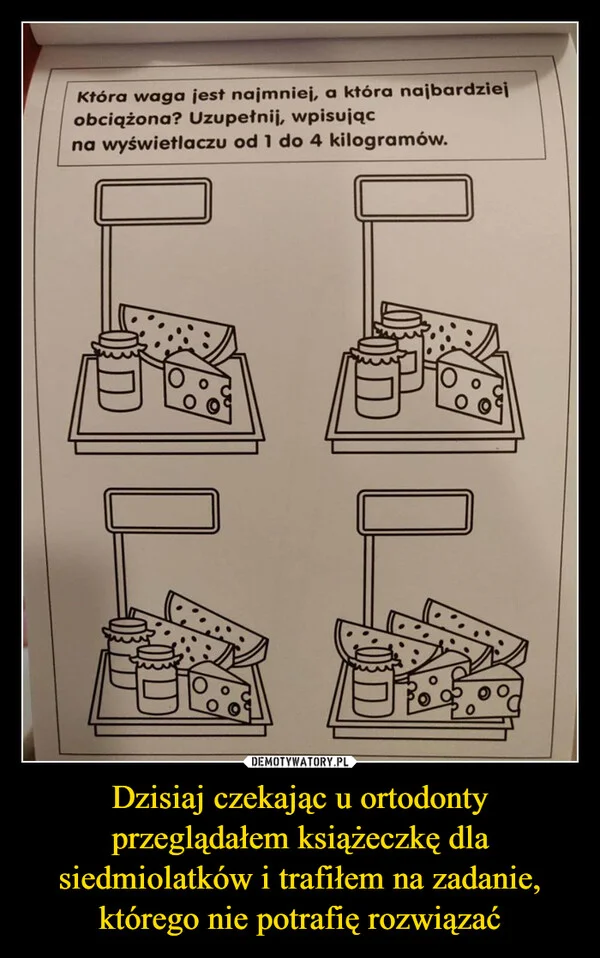 Która waga jest najmniej, a która najbardziej obciążona? Uzupełnij, wpisując na wyświetlaczu od 1 do 4 kilogramów.

DEMOTYWATORY.PL

Dzisiaj czekając u ortodonty przeglądałem książeczkę dla siedmiolatków i trafiłem na zadanie, którego nie potrafię rozwiązać